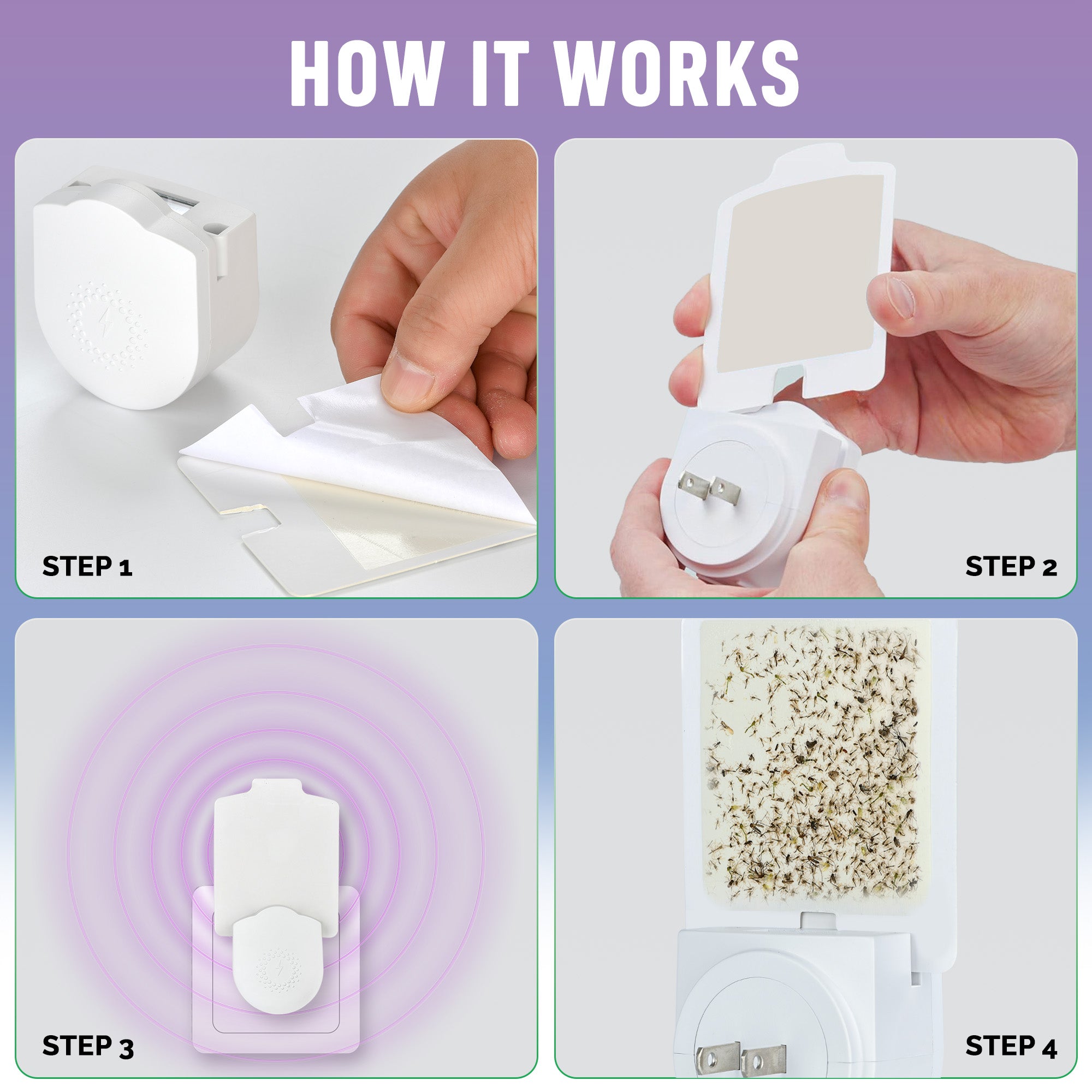 HOW IT WORKS

STEP 1

STEP 2

STEP 3

STEP 4